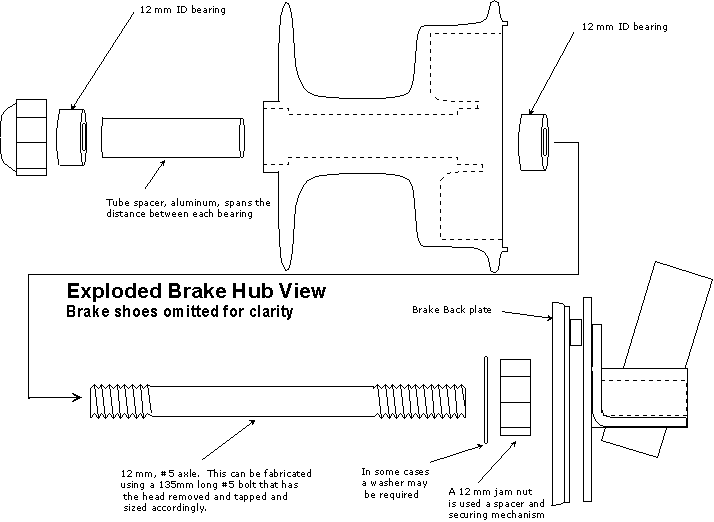 12 mm ID bearing

12 mm ID bearing

Tube spacer, aluminum, spans the distance between each bearing

Exploded Brake Hub View
Brake shoes omitted for clarity

Brake Back plate

12 mm, #5 axle. This can be fabricated using a 135mm long #5 bolt that has the head removed and tapped and sized accordingly.

In some cases a washer may be required

A 12 mm jam nut is used a spacer and securing mechanism